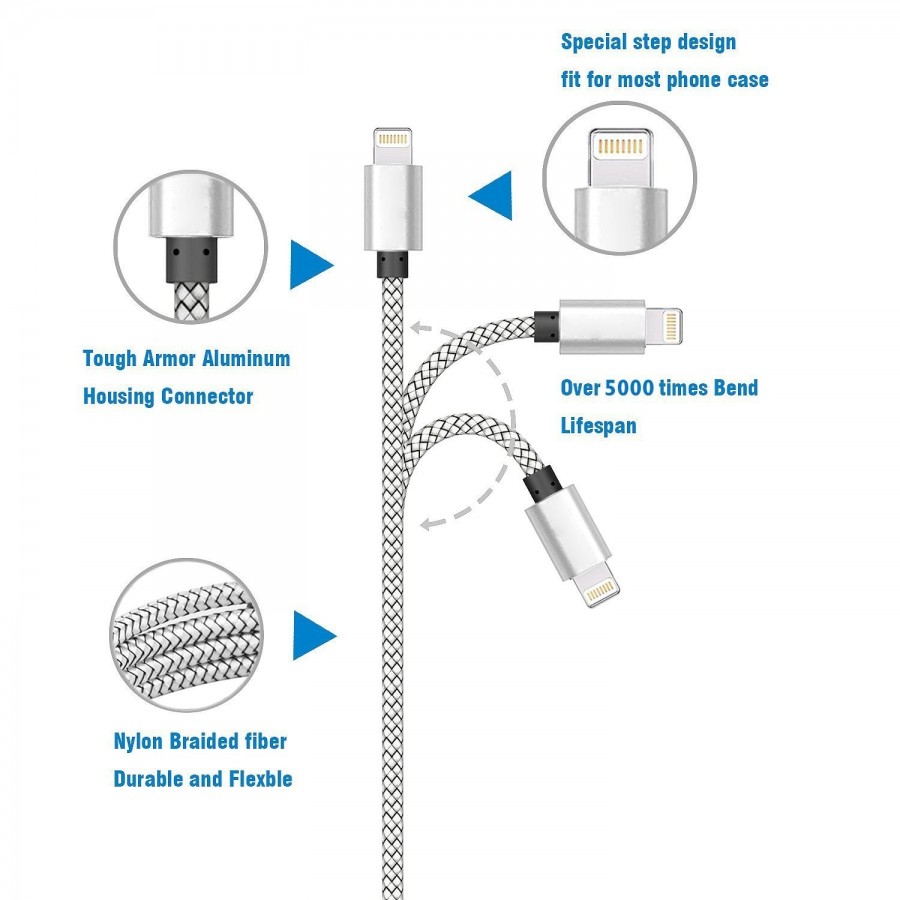 Special step design
fit for most phone case

Tough Armor Aluminum
Housing Connector

Over 5000 times Bend
Lifespan

Nylon Braided fiber
Durable and Flexble