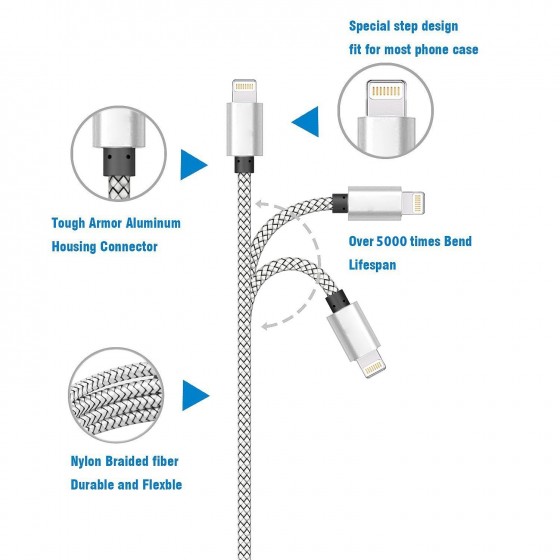 Special step design
fit for most phone case

Tough Armor Aluminum
Housing Connector

Over 5000 times Bend
Lifespan

Nylon Braided fiber
Durable and Flexble