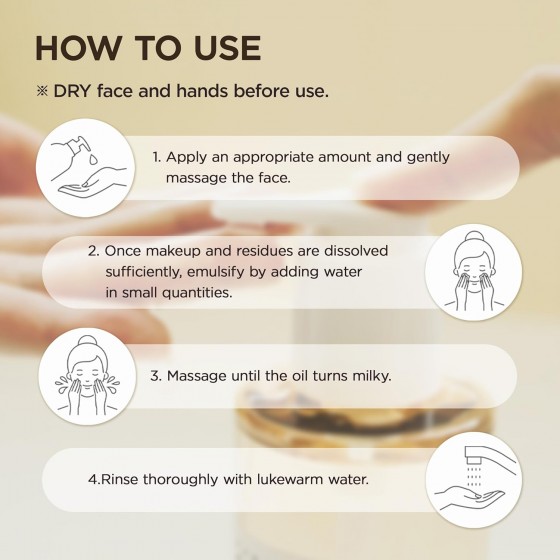 HOW TO USE

※ DRY face and hands before use.

1. Apply an appropriate amount and gently massage the face.

2. Once makeup and residues are dissolved sufficiently, emulsify by adding water in small quantities.

3. Massage until the oil turns milky.

4.Rinse thoroughly with lukewarm water.