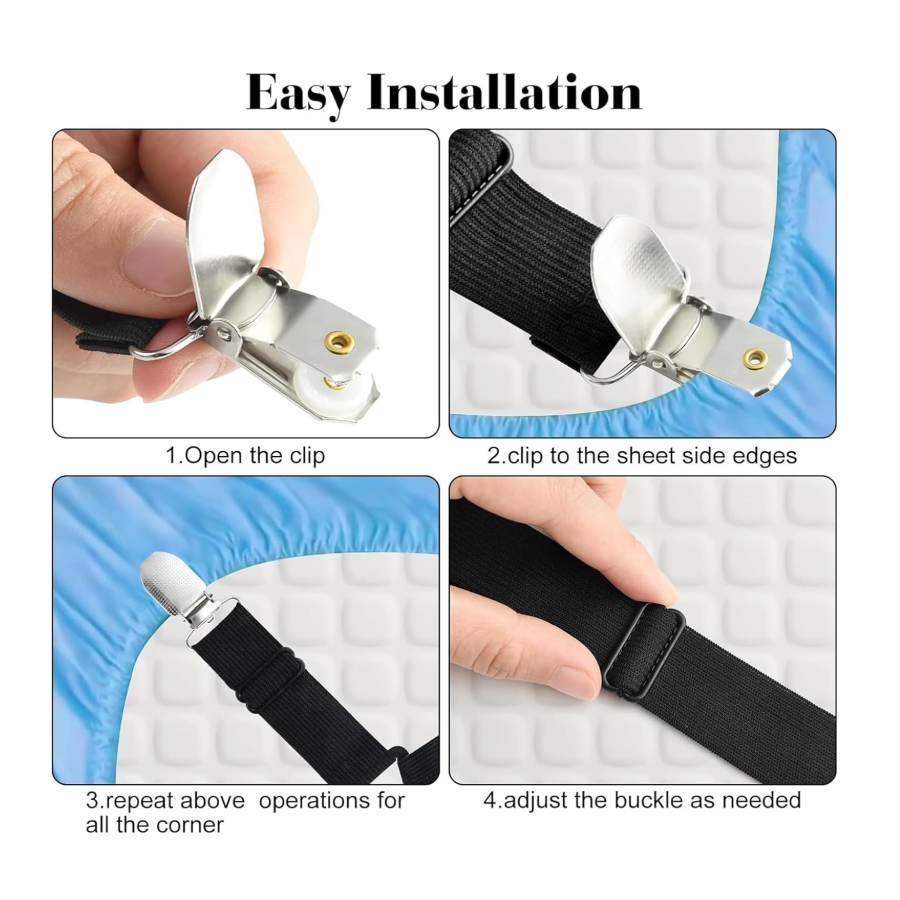 Easy Installation

1.Open the clip

2.clip to the sheet side edges

3.repeat above operations for all the corner

4.adjust the buckle as needed