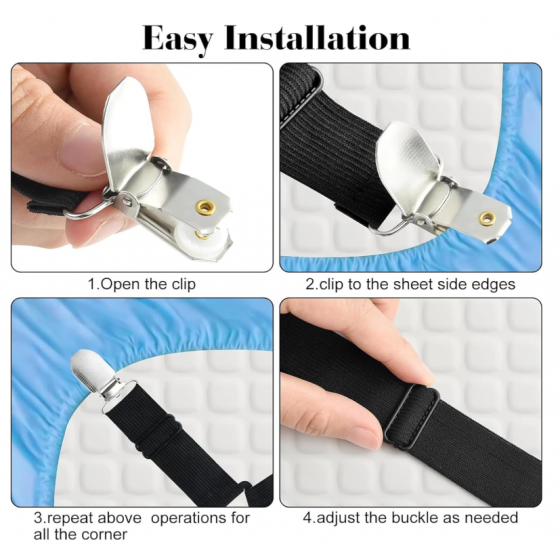 Easy Installation

1.Open the clip

2.clip to the sheet side edges

3.repeat above operations for all the corner

4.adjust the buckle as needed