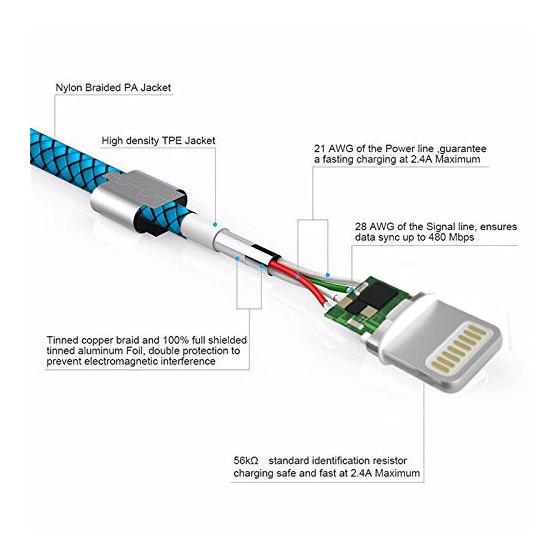 Nylon Braided PA Jacket

High density TPE Jacket

21 AWG of the Power line ,guarantee a fasting charging at 2.4A Maximum

28 AWG of the Signal line, ensures data sync up to 480 Mbps

Tinned copper braid and 100% full shielded tinned aluminum Foil, double protection to prevent electromagnetic interference

56kΩ standard identification resistor charging safe and fast at 2.4A Maximum